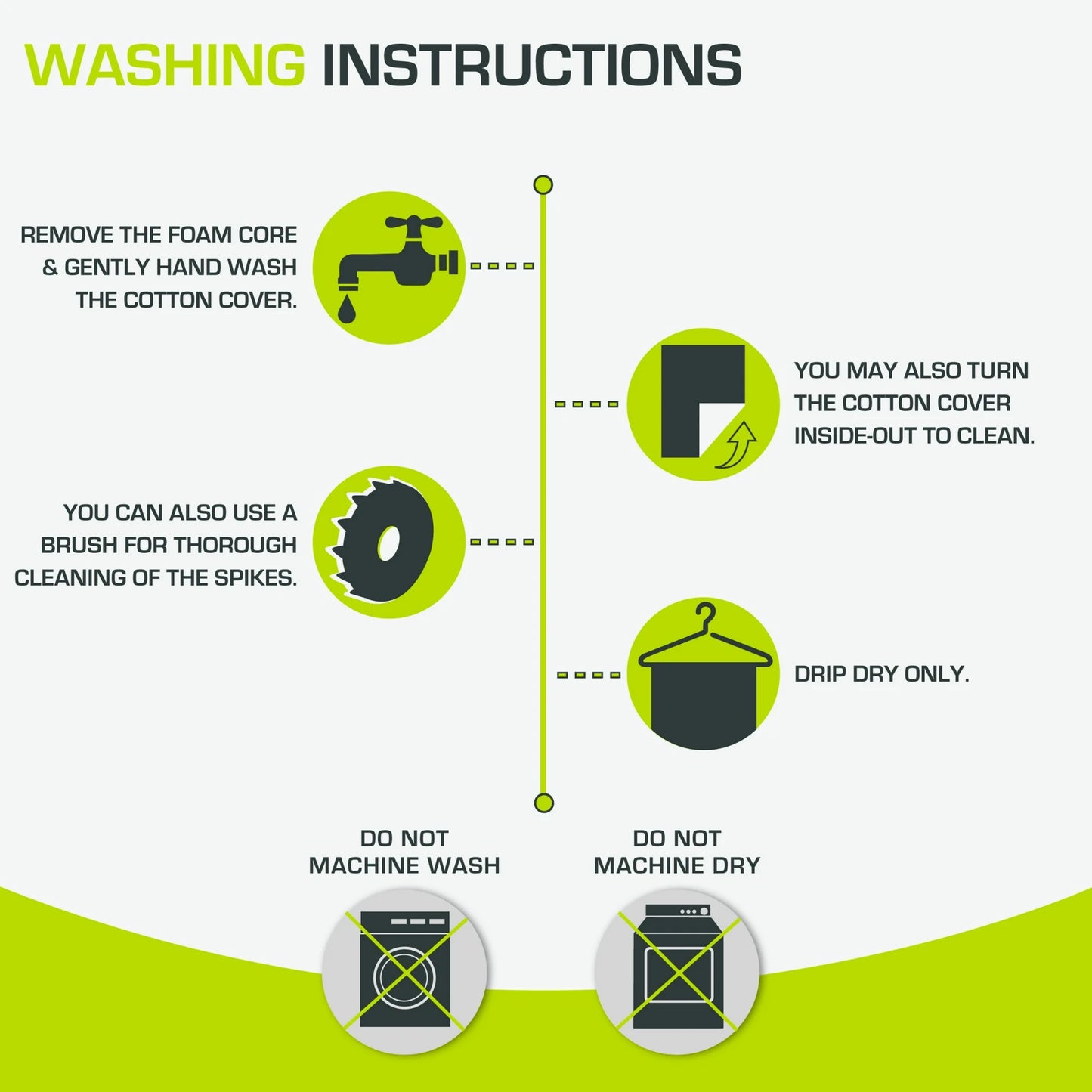 WASHING INSTRUCTIONS

REMOVE THE FOAM CORE & GENTLY HAND WASH THE COTTON COVER.

YOU MAY ALSO TURN THE COTTON COVER INSIDE-OUT TO CLEAN.

YOU CAN ALSO USE A BRUSH FOR THOROUGH CLEANING OF THE SPIKES.

DRIP DRY ONLY.

DO NOT MACHINE WASH

DO NOT MACHINE DRY